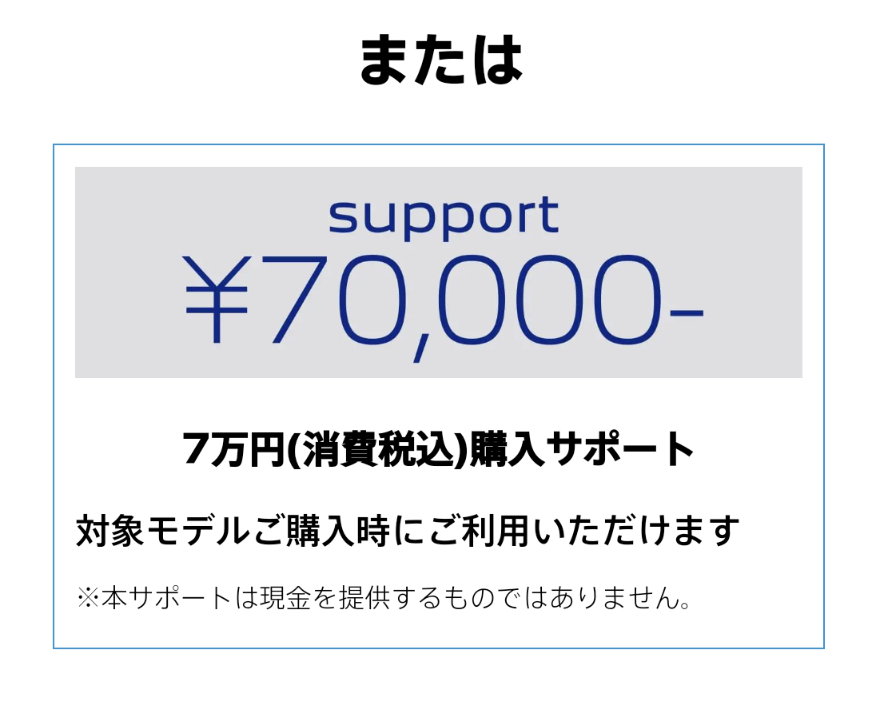 または

support
¥70,000-

7万円(消費税込)購入サポート

対象モデルご購入時にご利用いただけます

※本サポートは現金を提供するものではありません。